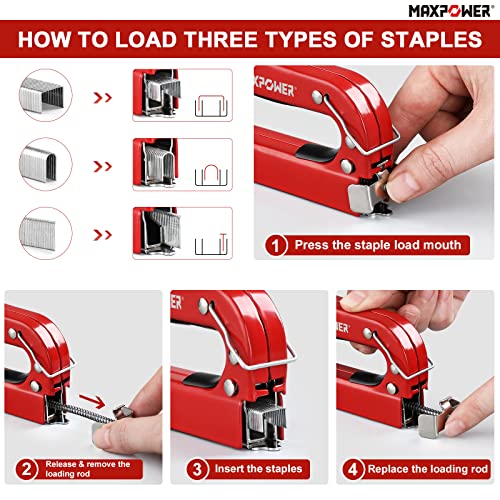 MAXPOWER®

HOW TO LOAD THREE TYPES OF STAPLES

XPOWER®

1 Press the staple load mouth

2 Release & remove the loading rod

ER

3 Insert the staples

ER

4 Replace the loading rod