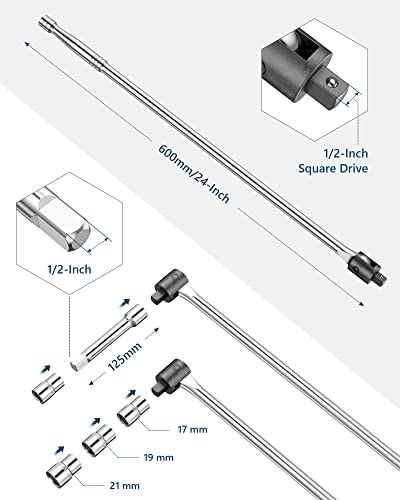 600mm/24-Inch

1/2-Inch
Square Drive

1/2-Inch

125mm

17 mm

19 mm

21 mm